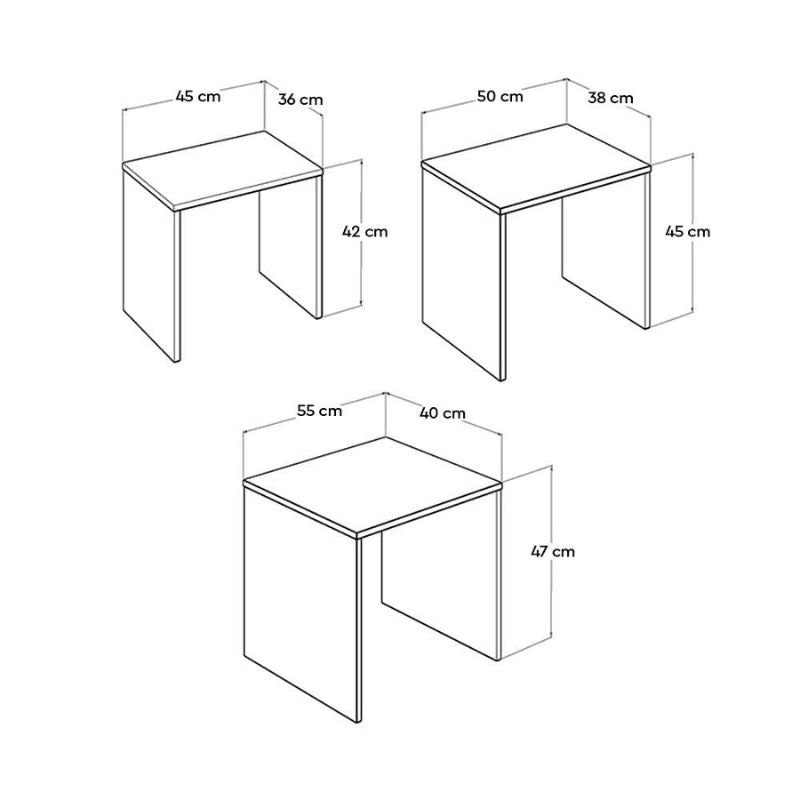 45 cm
36 cm
42 cm

50 cm
38 cm
45 cm

55 cm
40 cm
47 cm